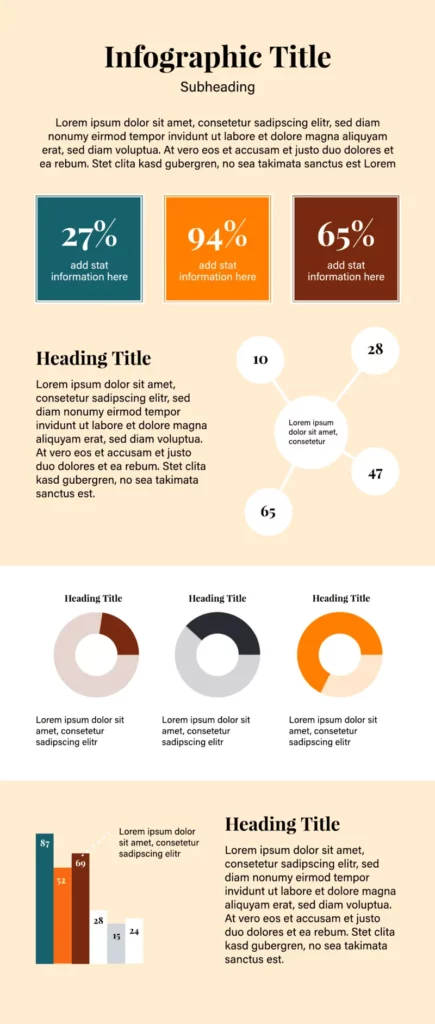 Infographic Title

Subheading

Lorem ipsum dolor sit amet, consetetur sadipscing elitr, sed diam nonumy eirmod tempor invidunt ut labore et dolore magna aliquyam erat, sed diam voluptua. At vero eos et accusam et justo duo dolores et ea rebum. Stet clita kasd gubergren, no sea takimata sanctus est Lorem

27%
add stat information here

94%
add stat information here

65%
add stat information here

Heading Title

Lorem ipsum dolor sit amet, consetetur sadipscing elitr, sed diam nonumy eirmod tempor invidunt ut labore et dolore magna aliquyam erat, sed diam voluptua. At vero eos et accusam et justo duo dolores et ea rebum. Stet clita kasd gubergren, no sea takimata sanctus est.

10

28

Lorem ipsum dolor sit amet, consetetur

47

65

Heading Title

Lorem ipsum dolor sit amet, consetetur sadipscing elitr

Heading Title

Lorem ipsum dolor sit amet, consetetur sadipscing elitr

Heading Title

Lorem ipsum dolor sit amet, consetetur sadipscing elitr

87

52

69

28

15

24

Lorem ipsum dolor sit amet, consetetur sadipscing elitr

Heading Title

Lorem ipsum dolor sit amet, consetetur sadipscing elitr, sed diam nonumy eirmod tempor invidunt ut labore et dolore magna aliquyam erat, sed diam voluptua. At vero eos et accusam et justo duo dolores et ea rebum. Stet clita kasd gubergren, no sea takimata sanctus est.